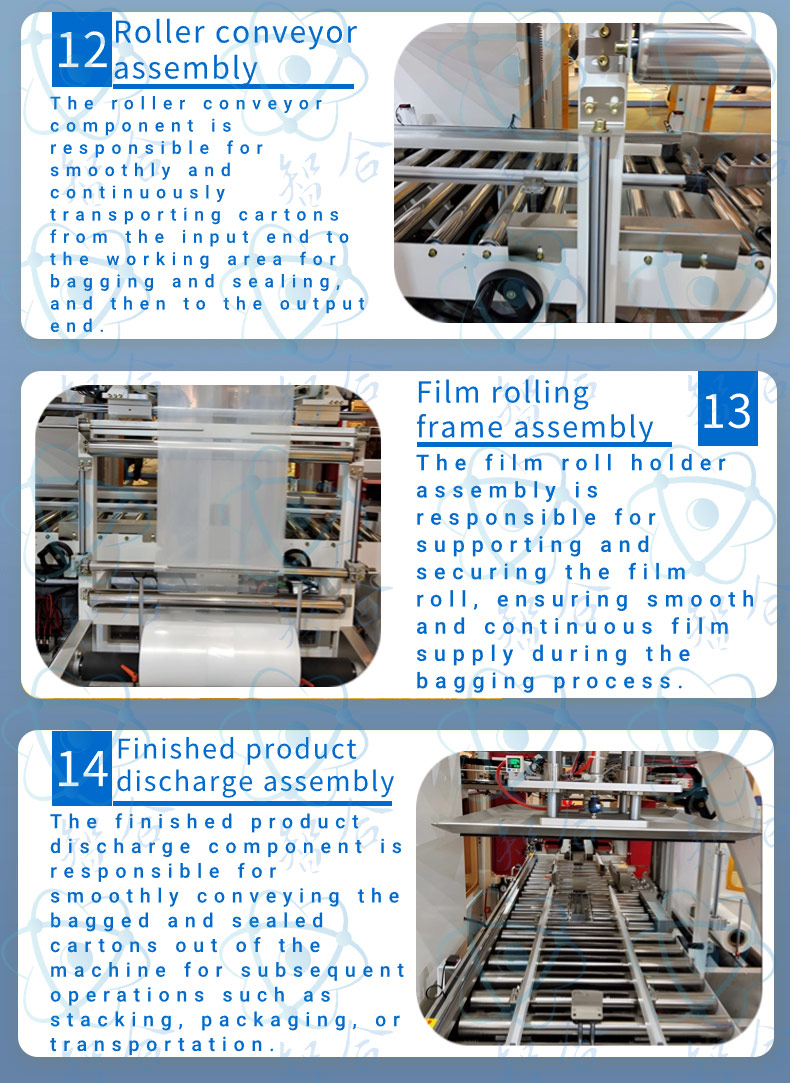 12 Roller conveyor assembly

The roller conveyor component is responsible for smoothly and continuously transporting cartons from the input end to the working area for bagging and sealing, and then to the output end.

Film rolling frame assembly 13

The film roll holder assembly is responsible for supporting and securing the film roll, ensuring smooth and continuous film supply during the bagging process.

14 Finished product discharge assembly

The finished product discharge component is responsible for smoothly conveying the bagged and sealed cartons out of the machine for subsequent operations such as stacking, packaging, or transportation.