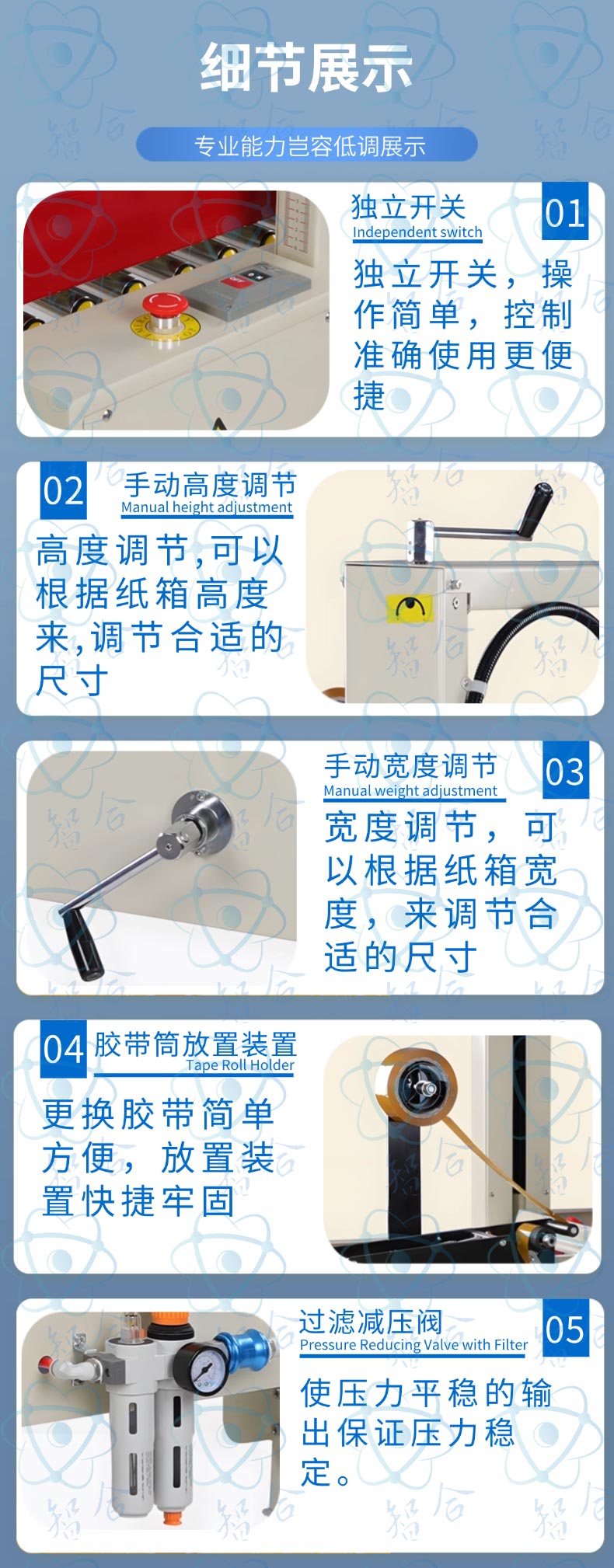 细节展示

专业能力岂容低调展示

独立开关
Independent switch
01
独立开关，操作简单，控制准确使用更便捷

02
手动高度调节
Manual height adjustment
高度调节,可以根据纸箱高度来,调节合适的尺寸

手动宽度调节
Manual weight adjustment
03
宽度调节，可以根据纸箱宽度，来调节合适的尺寸

04
胶带筒放置装置
Tape Roll Holder
更换胶带简单方便，放置装置快捷牢固

过滤减压阀
Pressure Reducing Valve with Filter
05
使压力平稳的输出保证压力稳定。